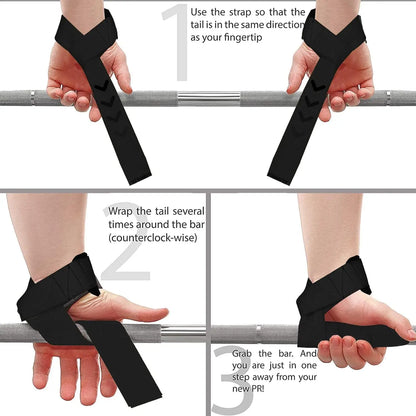 1
Use the strap so that the tail is in the same direction as your fingertip

2
Wrap the tail several times around the bar (counterclock-wise)

3
Grab the bar. And you are just in one step away from your new PR!