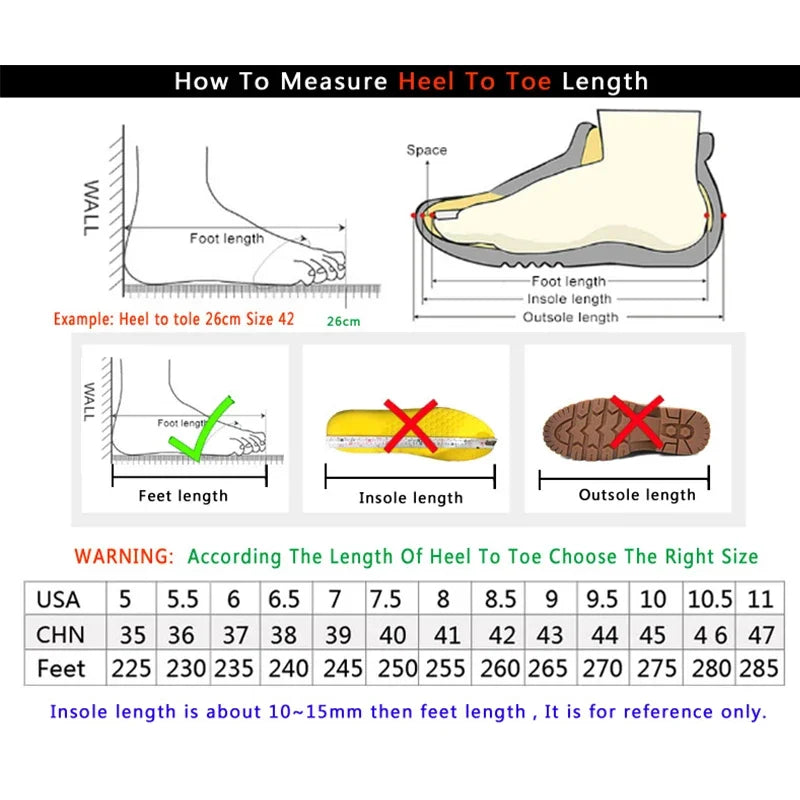 How To Measure Heel To Toe Length

WALL

Foot length

Example: Heel to tole 26cm Size 42

26cm

Space

Foot length

Insole length

Outsole length

WALL

Foot length

Feet length

Insole length

Outsole length

WARNING: According The Length Of Heel To Toe Choose The Right Size

| USA | 5 | 5.5 | 6 | 6.5 | 7 | 7.5 | 8 | 8.5 | 9 | 9.5 | 10 | 10.5 | 11 |
|---|---|---|---|---|---|---|---|---|---|---|---|---|---|
| CHN | 35 | 36 | 37 | 38 | 39 | 40 | 41 | 42 | 43 | 44 | 45 | 4 6 | 47 |
| Feet | 225 | 230 | 235 | 240 | 245 | 250 | 255 | 260 | 265 | 270 | 275 | 280 | 285 |

Insole length is about 10~15mm then feet length , It is for reference only.