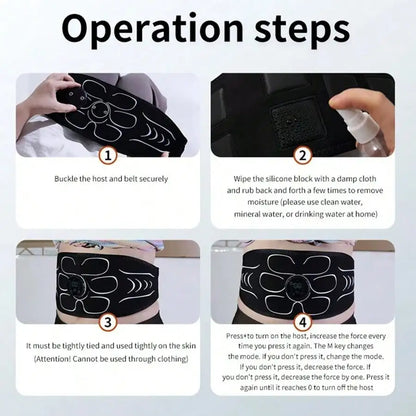 Operation steps

1

Buckle the host and belt securely

2

Wipe the silicone block with a damp cloth and rub back and forth a few times to remove moisture (please use clean water, mineral water, or drinking water at home)

3

It must be tightly tied and used tightly on the skin (Attention! Cannot be used through clothing)

4

Press+to turn on the host, increase the force every time you press it again. The M key changes the mode. If you don't press it, change the mode. If you don't press it, decrease the force. If you don't press it, decrease the force by one. Press it again until it reaches 0 to turn off the host